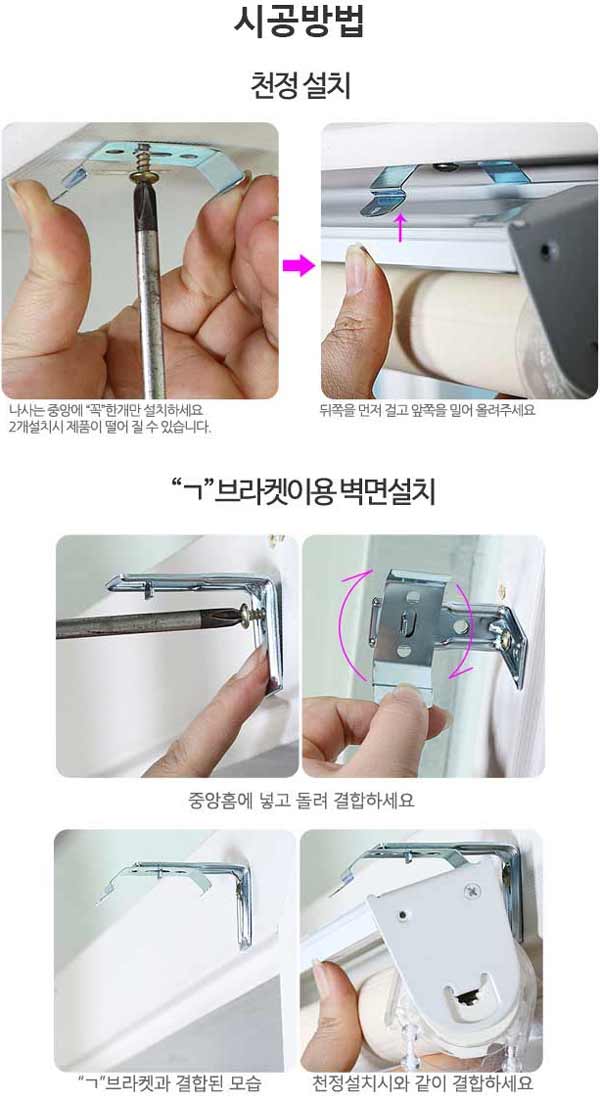 시공방법

천정 설치

나사는 중앙에 "꼭"한개만 설치하세요
2개설치시 제품이 떨어 질 수 있습니다.

뒤쪽을 먼저 걸고 앞쪽을 밀어 올려주세요

"ㄱ"브라켓이용 벽면설치

중앙홈에 넣고 돌려 결합하세요

"ㄱ"브라켓과 결합된 모습

천정설치시와 같이 결합하세요